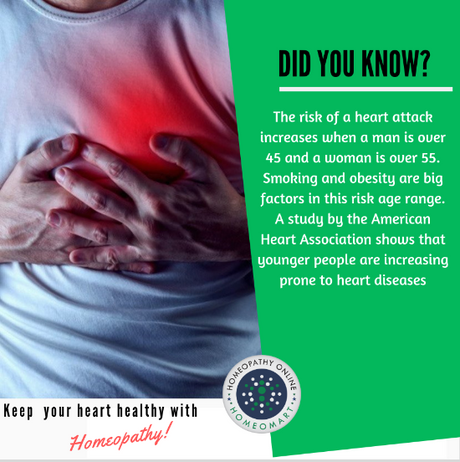 DID YOU KNOW?

The risk of a heart attack increases when a man is over 45 and a woman is over 55. Smoking and obesity are big factors in this risk age range. A study by the American Heart Association shows that younger people are increasing prone to heart diseases

HOMEOPATHY ONLINE
HOMEOMART

Keep your heart healthy with Homeopathy!